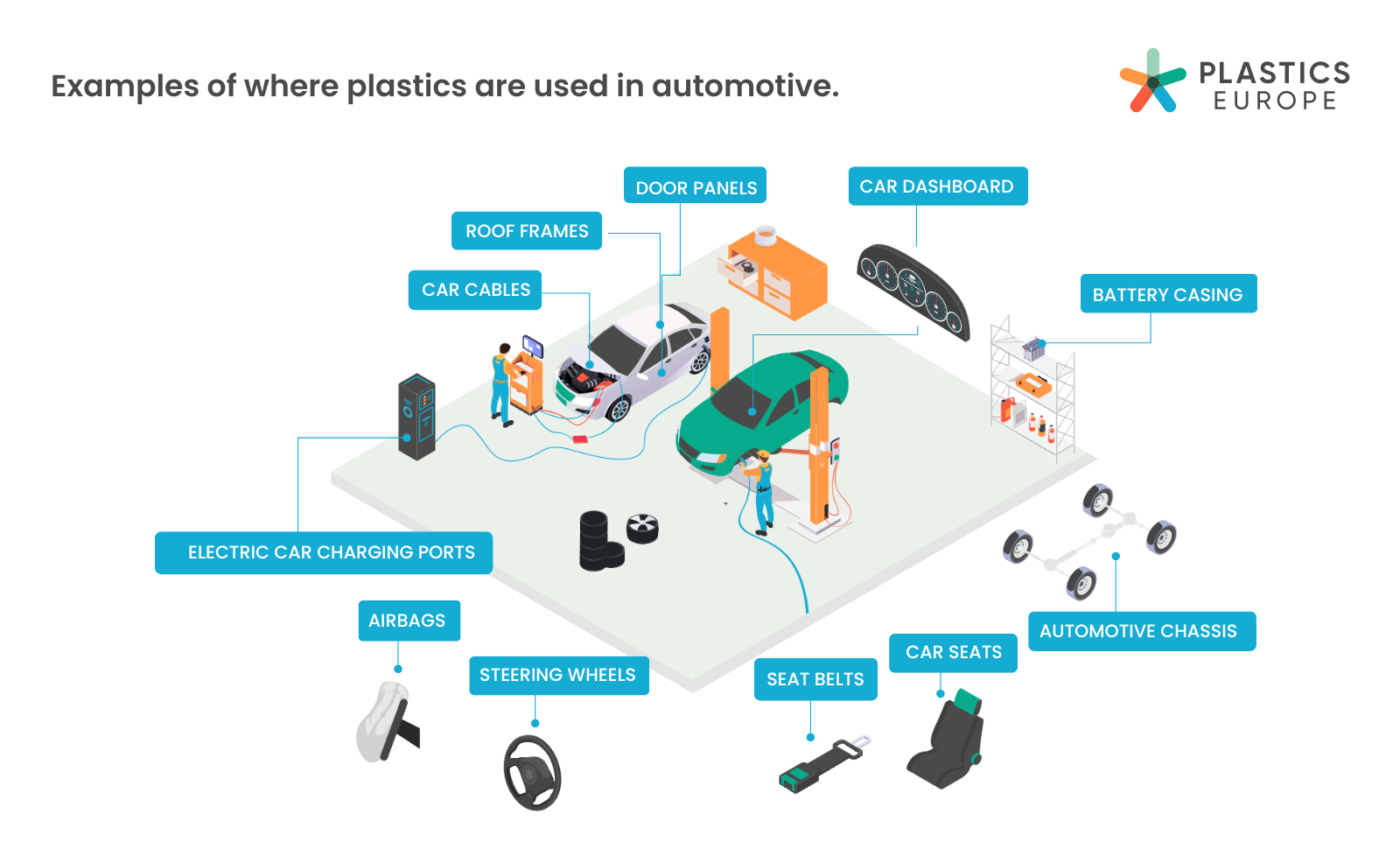 Examples of where plastics are used in automotive.

PLASTICS
EUROPE

DOOR PANELS

CAR DASHBOARD

ROOF FRAMES

CAR CABLES

BATTERY CASING

ELECTRIC CAR CHARGING PORTS

AIRBAGS

STEERING WHEELS

SEAT BELTS

CAR SEATS

AUTOMOTIVE CHASSIS